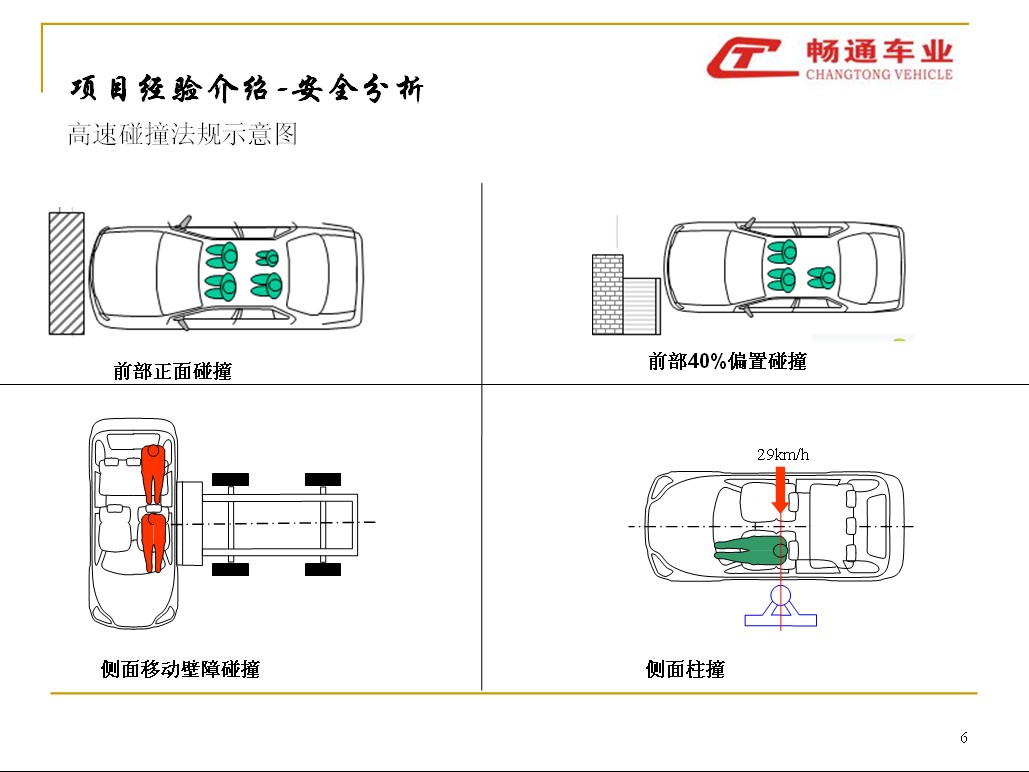 畅通车业
CHANGTONG VEHICLE

项目经验介绍-安全分析

高速碰撞法规示意图

前部正面碰撞

前部40%偏置碰撞

29km/h

侧面移动壁障碰撞

侧面柱撞

6